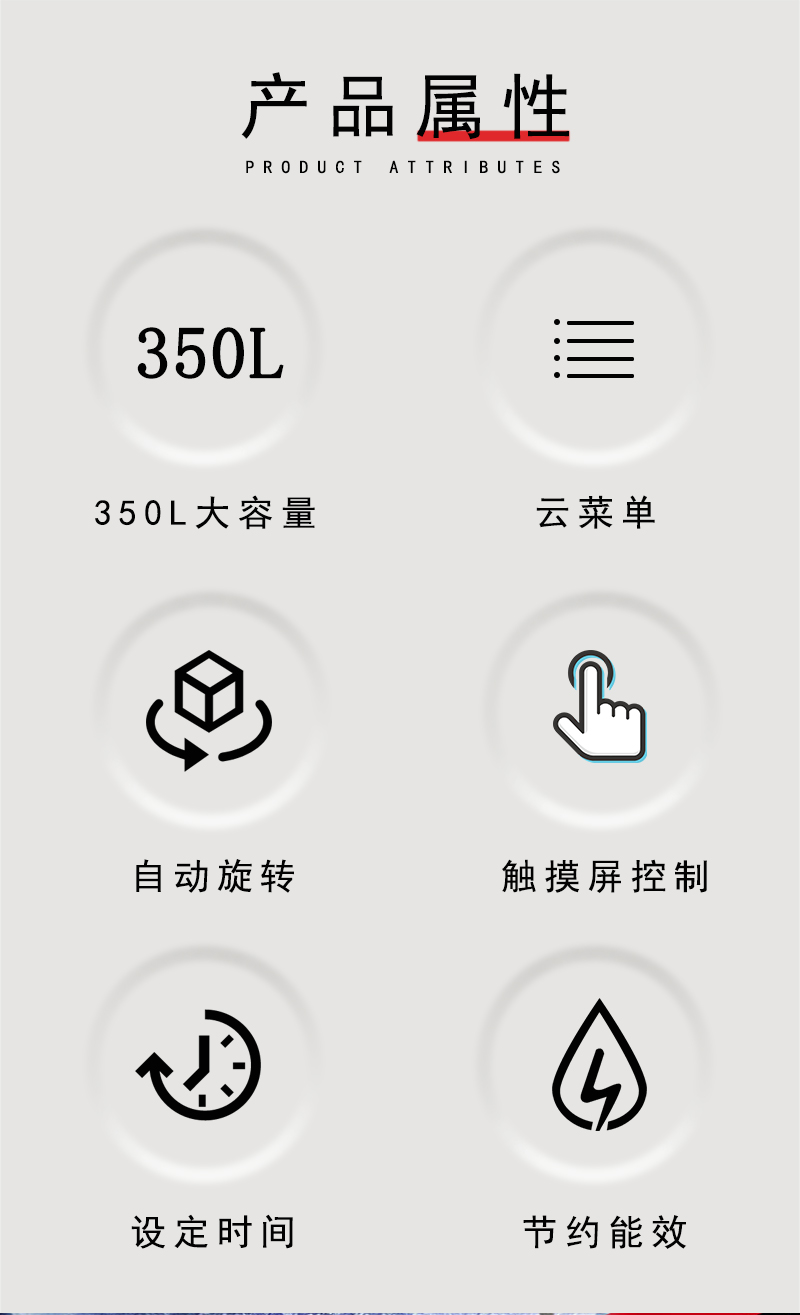 产品属性
PRODUCT ATTRIBUTES

350L

350L大容量

云菜单

自动旋转

触摸屏控制

设定时间

节约能效